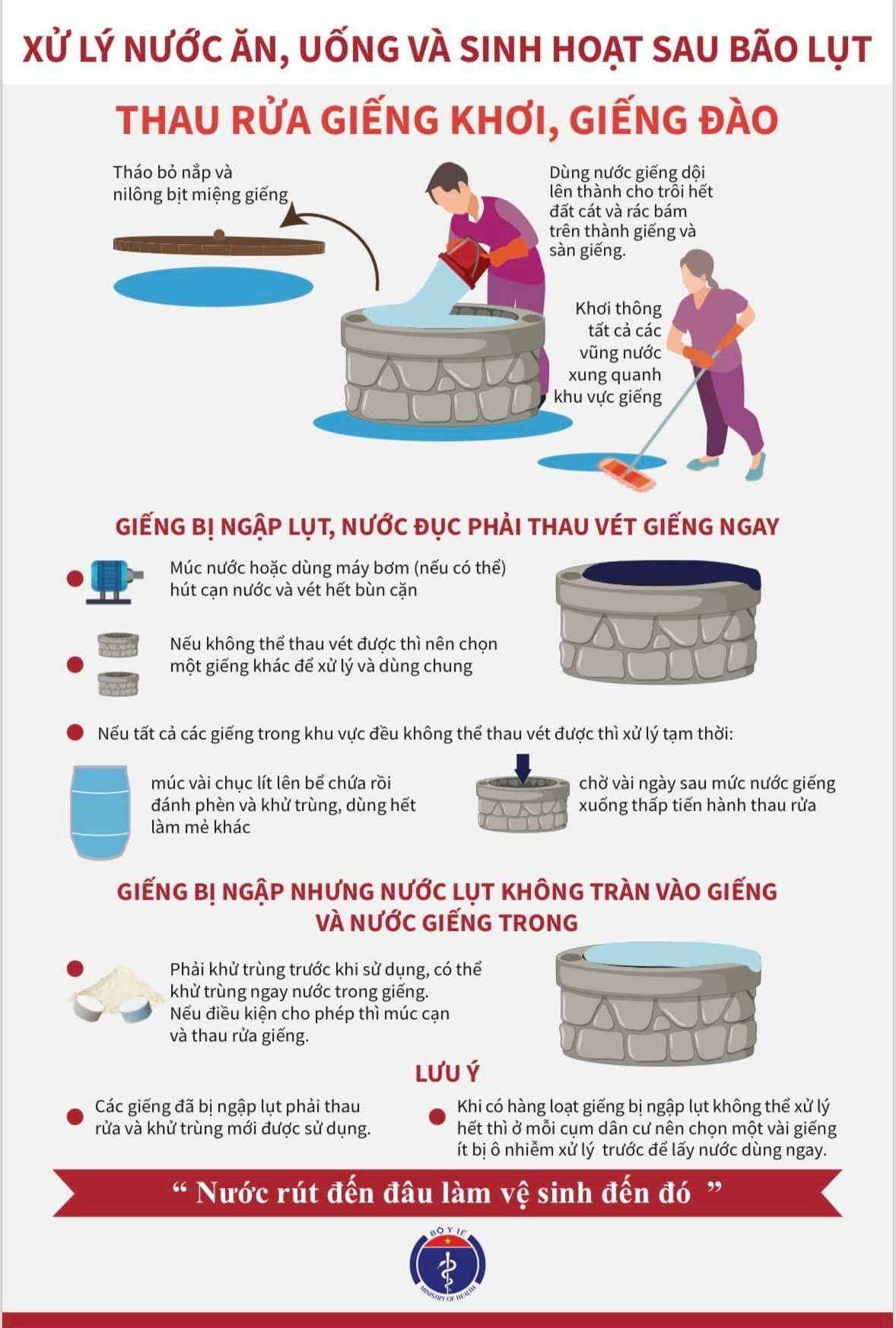 XỬ LÝ NƯỚC ĂN, UỐNG VÀ SINH HOẠT SAU BÃO LỤT

THAU RỬA GIẾNG KHƠI, GIẾNG ĐÀO

Tháo bỏ nắp và nilông bịt miệng giếng

Dùng nước giếng dội lên thành cho trôi hết đất cát và rác bám trên thành giếng và sàn giếng.

Khơi thông tất cả các vũng nước xung quanh khu vực giếng

GIẾNG BỊ NGẬP LỤT, NƯỚC ĐỤC PHẢI THAU VÉT GIẾNG NGAY

Múc nước hoặc dùng máy bơm (nếu có thể) hút cạn nước và vét hết bùn cặn

Nếu không thể thau vét được thì nên chọn một giếng khác để xử lý và dùng chung

Nếu tất cả các giếng trong khu vực đều không thể thau vét được thì xử lý tạm thời:

múc vài chục lít lên bể chứa rồi đánh phèn và khử trùng, dùng hết làm mẻ khác

chờ vài ngày sau mức nước giếng xuống thấp tiến hành thau rửa

GIẾNG BỊ NGẬP NHƯNG NƯỚC LỤT KHÔNG TRÀN VÀO GIẾNG VÀ NƯỚC GIẾNG TRONG

Phải khử trùng trước khi sử dụng, có thể khử trùng ngay nước trong giếng. Nếu điều kiện cho phép thì múc cạn và thau rửa giếng.

LƯU Ý

Các giếng đã bị ngập lụt phải thau rửa và khử trùng mới được sử dụng.

Khi có hàng loạt giếng bị ngập lụt không thể xử lý hết thì ở mỗi cụm dân cư nên chọn một vài giếng ít bị ô nhiễm xử lý trước để lấy nước dùng ngay.

“ Nước rút đến đâu làm vệ sinh đến đó ”

BỘ Y TẾ
MINISTRY OF HEALTH